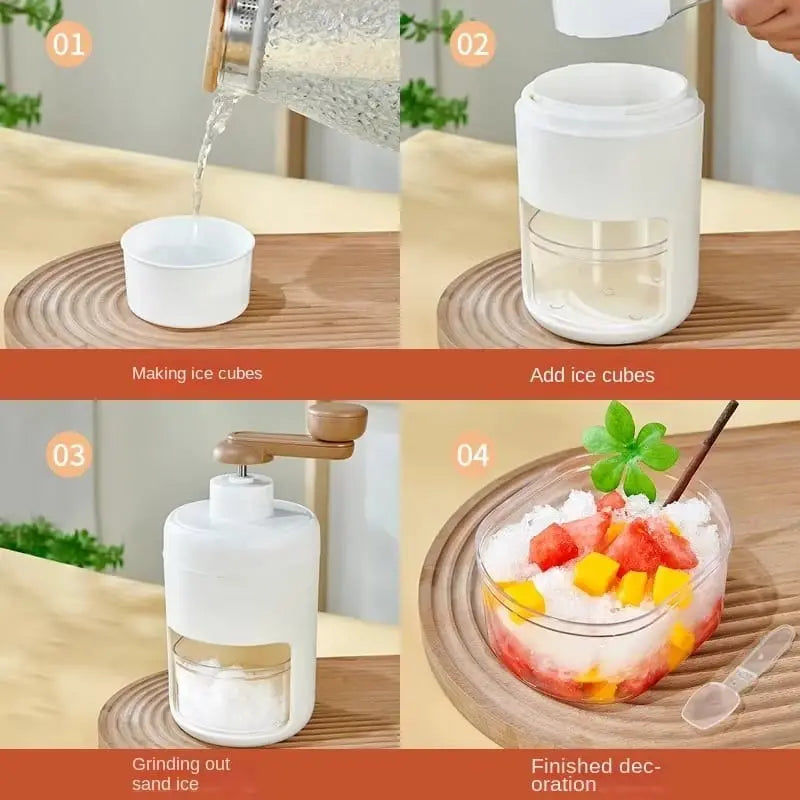 01

Making ice cubes

02

Add ice cubes

03

Grinding out sand ice

04

Finished decoration