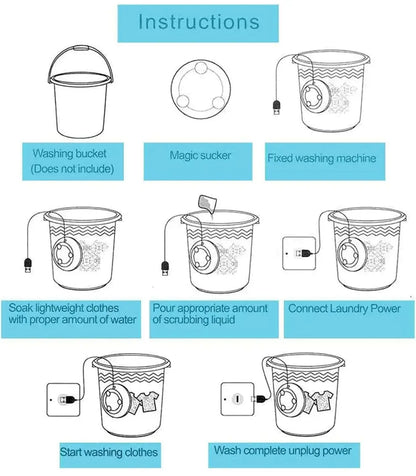 Instructions

Washing bucket (Does not include)

Magic sucker

Fixed washing machine

Soak lightweight clothes with proper amount of water

Pour appropriate amount of scrubbing liquid

Connect Laundry Power

Start washing clothes

Wash complete unplug power